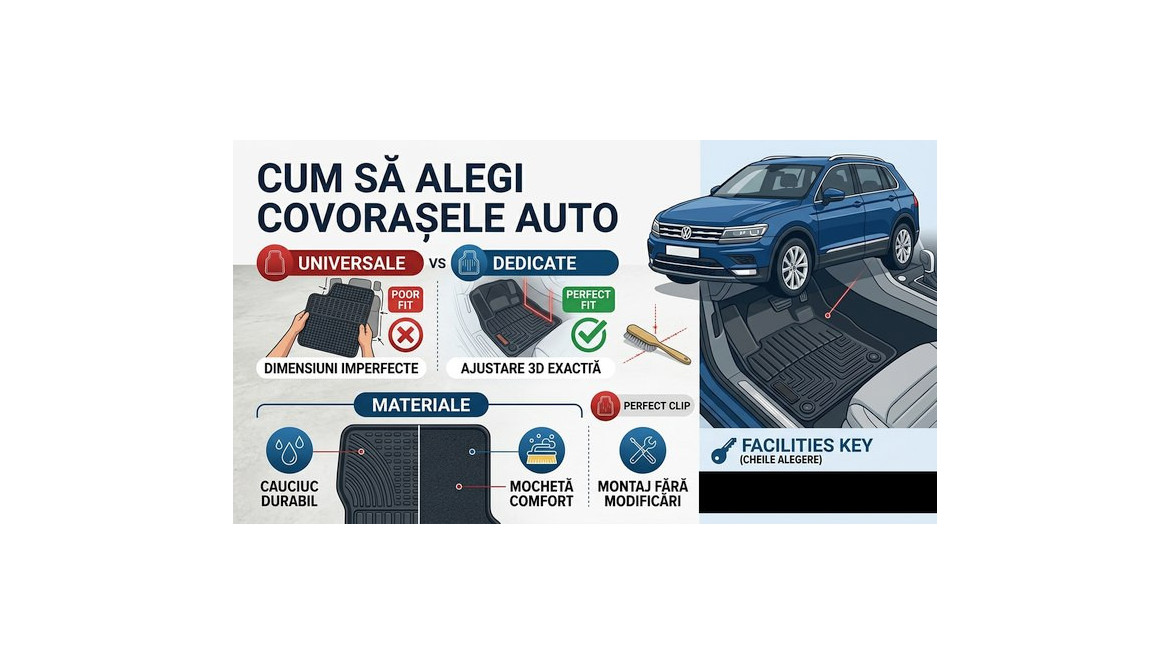 CUM SĂ ALEGI COVORAȘELE AUTO

UNIVERSALE

VS

DEDICATE

POOR FIT

PERFECT FIT

DIMENSIUNI IMPERFECTE

AJUSTARE 3D EXACTĂ

MATERIALE

PERFECT CLIP

CAUCIUC DURABIL

MOCHETĂ COMFORT

MONTAJ FĂRĂ MODIFICĂRI

FACILITIES KEY
(CHEILE ALEGERE)